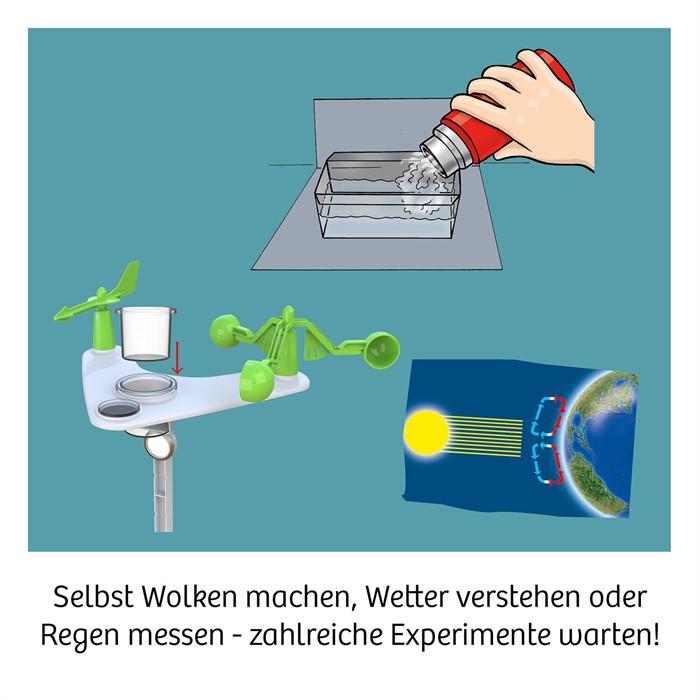 Selbst Wolken machen, Wetter verstehen oder Regen messen - zahlreiche Experimente warten!