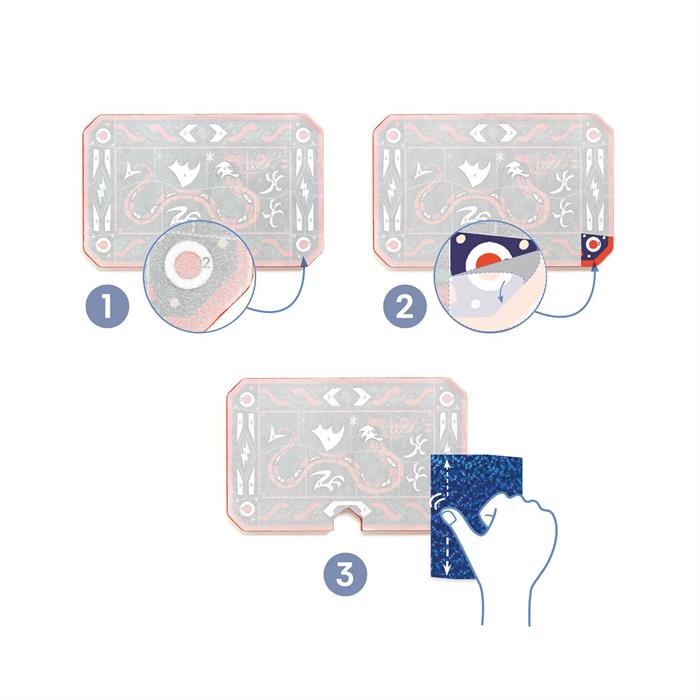 2
1
2
3