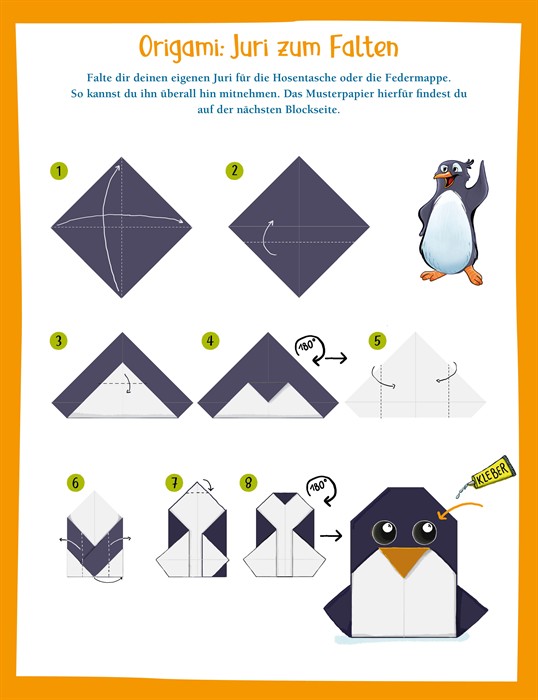 Origami: Juri zum Falten

Falte dir deinen eigenen Juri für die Hosentasche oder die Federmappe. So kannst du ihn überall hin mitnehmen. Das Musterpapier hierfür findest du auf der nächsten Blockseite.

1

2

3

4

180°

5

6

7

8

180°

KLEBER